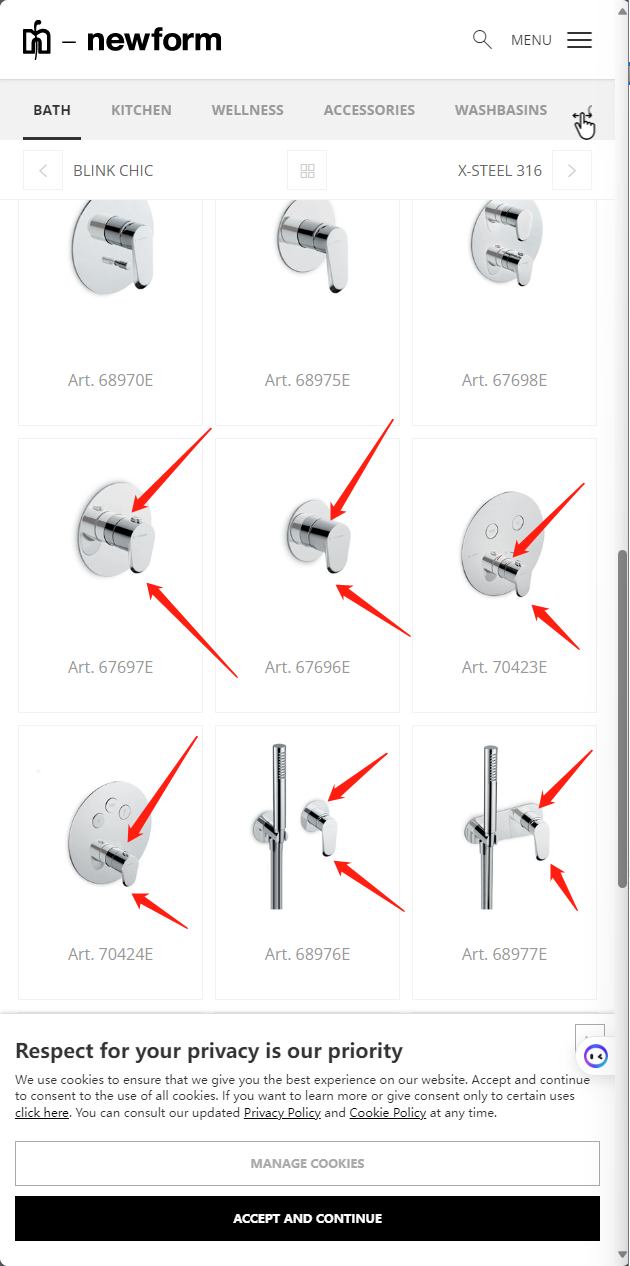 – newform

MENU

BATH KITCHEN WELLNESS ACCESSORIES WASHBASINS

BLINK CHIC

X-STEEL 316

Art. 68970E

Art. 68975E

Art. 67698E

Art. 67697E

Art. 67696E

Art. 70423E

Art. 70424E

Art. 68976E

Art. 68977E

Respect for your privacy is our priority

We use cookies to ensure that we give you the best experience on our website. Accept and continue to consent to the use of all cookies. If you want to learn more or give consent only to certain uses click here. You can consult our updated Privacy Policy and Cookie Policy at any time.

MANAGE COOKIES

ACCEPT AND CONTINUE